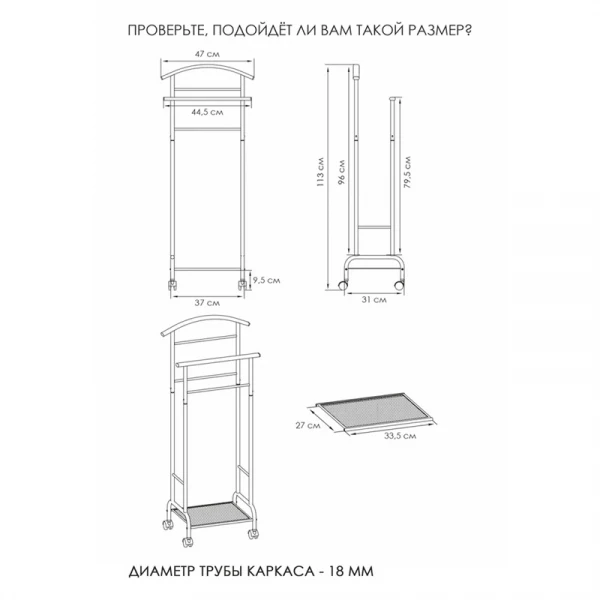 ПРОВЕРЬТЕ, ПОДОЙДЁТ ЛИ ВАМ ТАКОЙ РАЗМЕР?

47 см
44,5 см
9,5 см
37 см

113 см
96 см
79,5 см
31 см

27 см
33,5 см

ДИАМЕТР ТРУБЫ КАРКАСА - 18 ММ