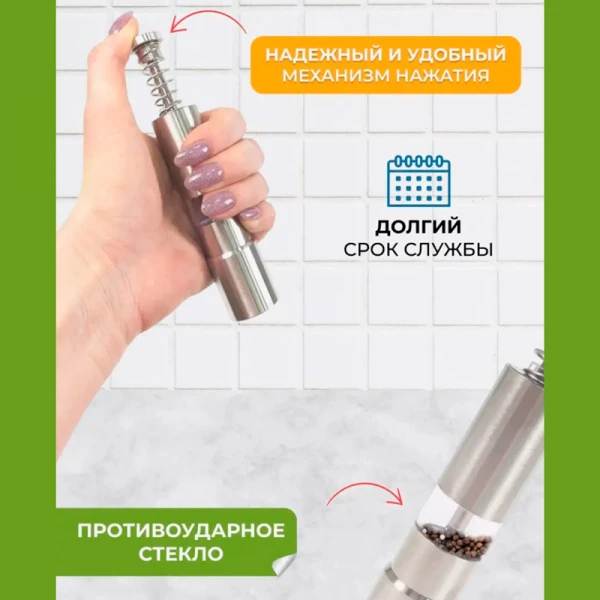 НАДЕЖНЫЙ И УДОБНЫЙ МЕХАНИЗМ НАЖАТИЯ

ДОЛГИЙ
СРОК СЛУЖБЫ

ПРОТИВОУДАРНОЕ СТЕКЛО